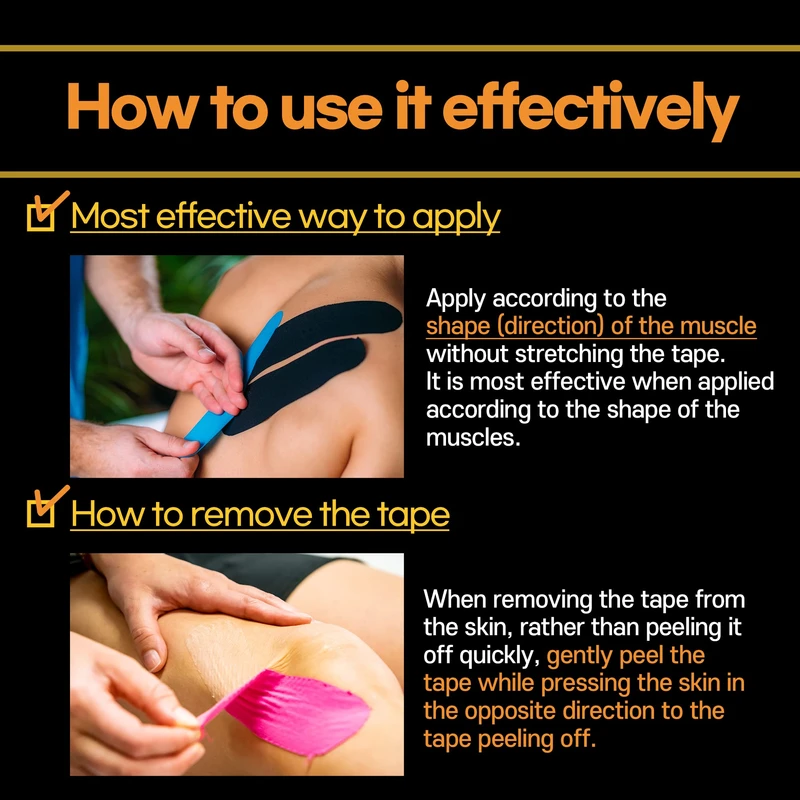 How to use it effectively

Most effective way to apply

Apply according to the shape (direction) of the muscle without stretching the tape. It is most effective when applied according to the shape of the muscles.

How to remove the tape

When removing the tape from the skin, rather than peeling it off quickly, gently peel the tape while pressing the skin in the opposite direction to the tape peeling off.